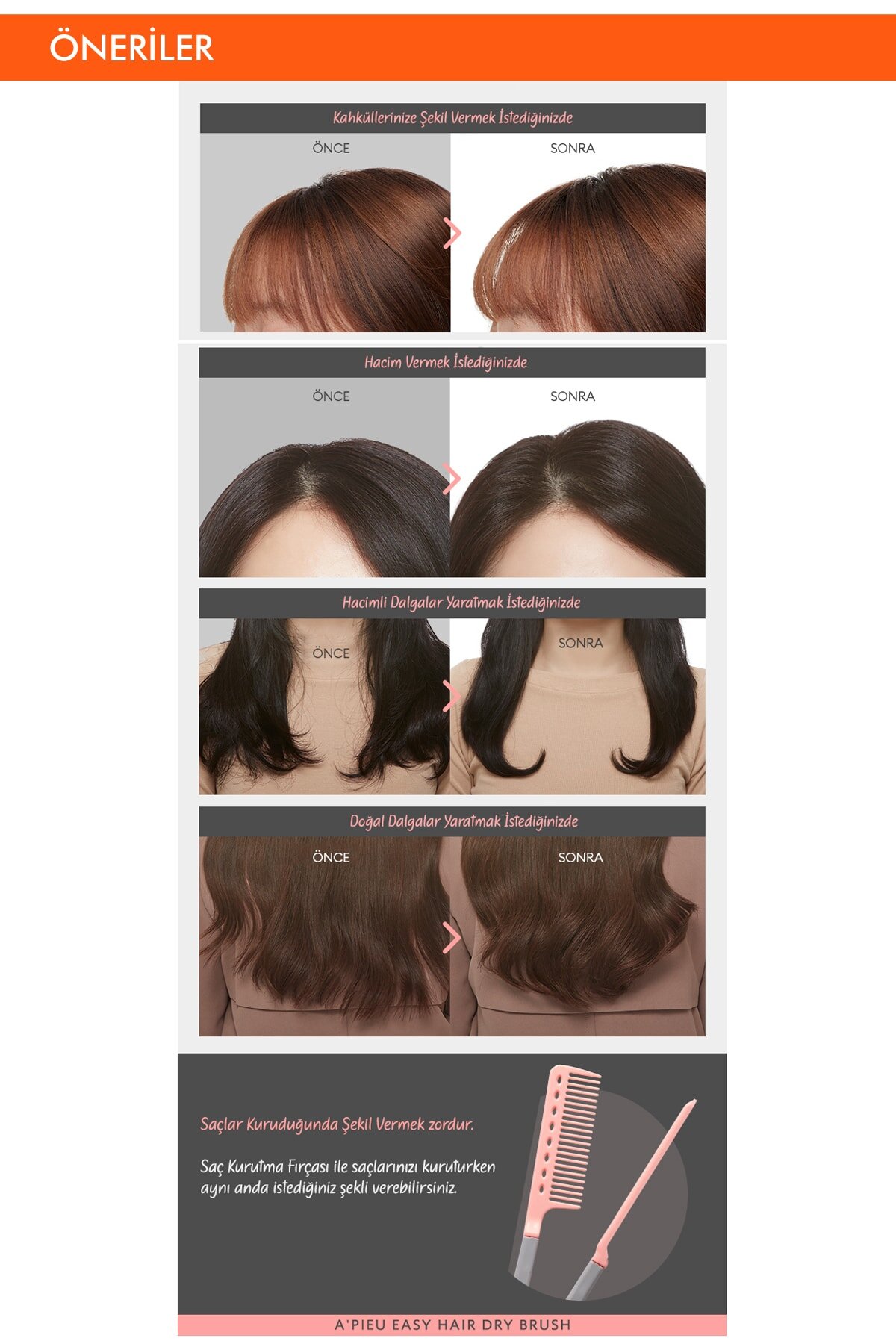 ÖNERİLER

Kahküllerinize Şekil Vermek İstediğinizde

ÖNCE

SONRA

Hacim Vermek İstediğinizde

ÖNCE

SONRA

Hacimli Dalgalar Yaratmak İstediğinizde

ÖNCE

SONRA

Doğal Dalgalar Yaratmak İstediğinizde

ÖNCE

SONRA

Saçlar Kuruduğunda Şekil Vermek zordur.

Saç Kurutma Fırçası ile saçlarınızı kuruturken aynı anda istediğiniz şekli verebilirsiniz.

A'PIEU EASY HAIR DRY BRUSH