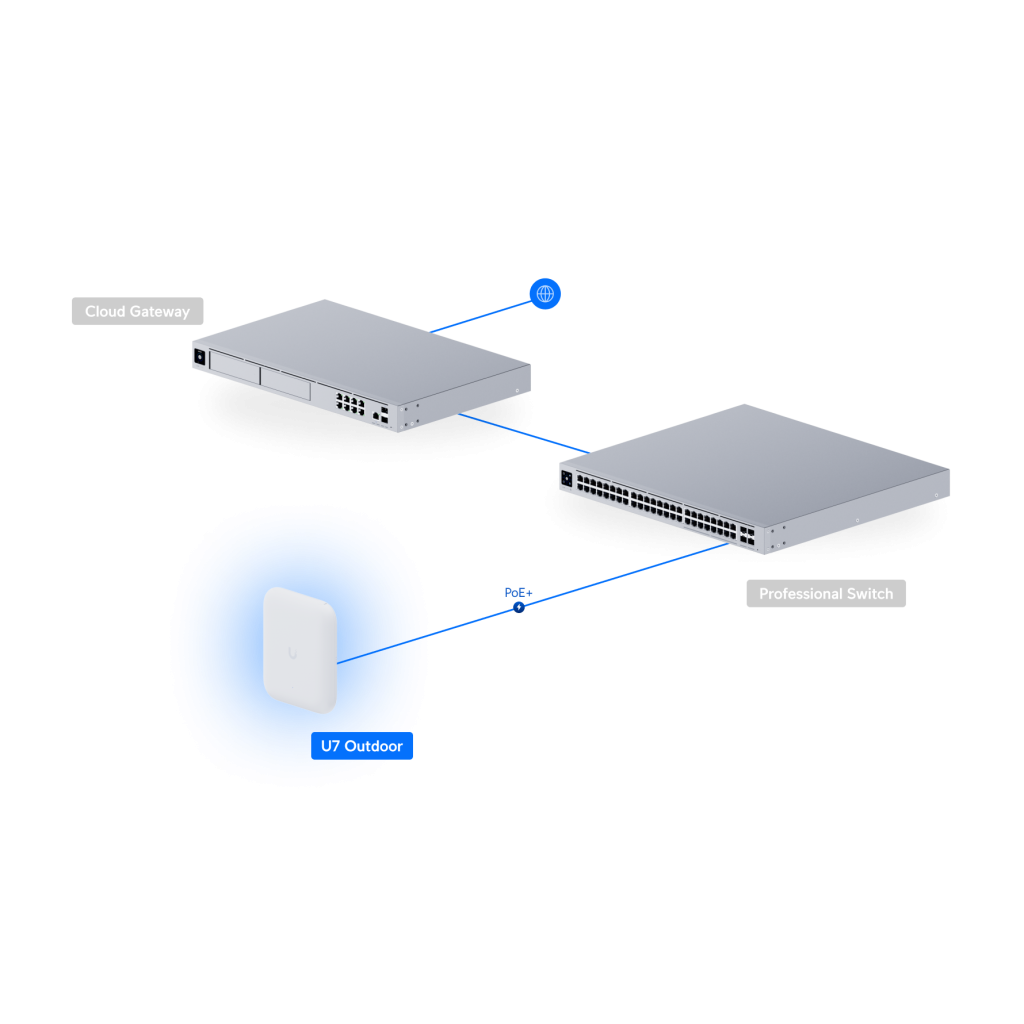 Cloud Gateway

Professional Switch

PoE+

U7 Outdoor