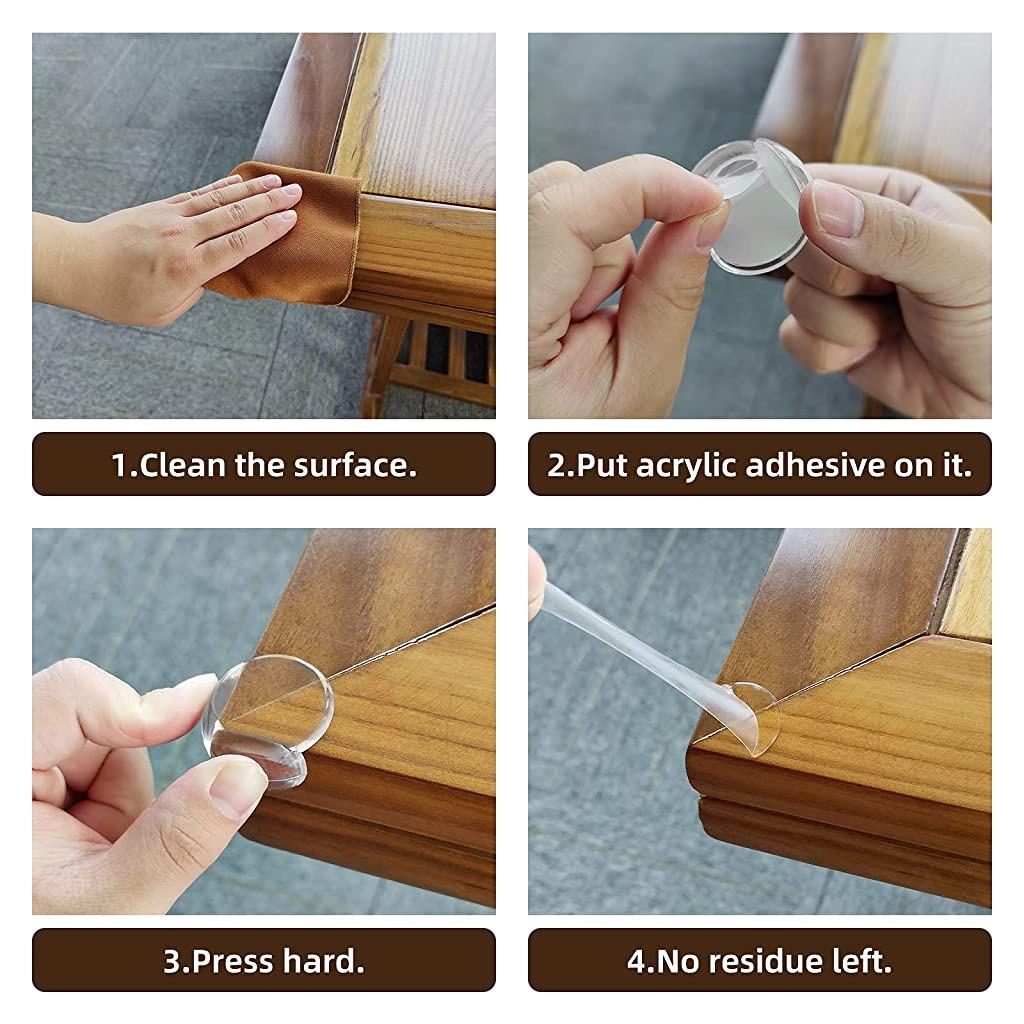 1.Clean the surface.

2.Put acrylic adhesive on it.

3.Press hard.

4.No residue left.